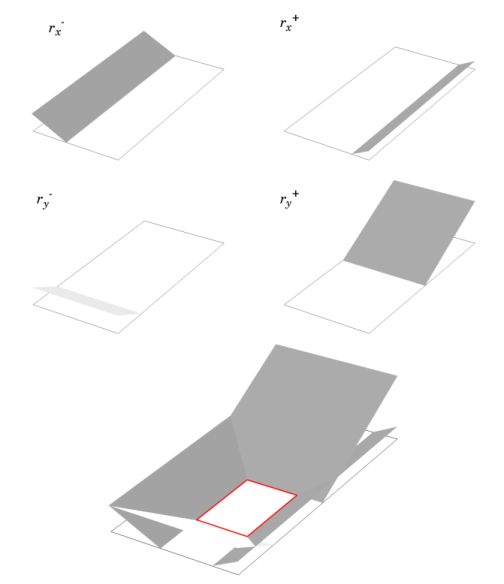 $r_x^-$

$r_x^+$

$r_y^-$

$r_y^+$