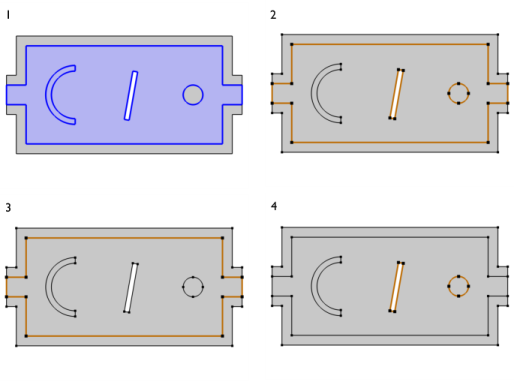 1

2

3

4