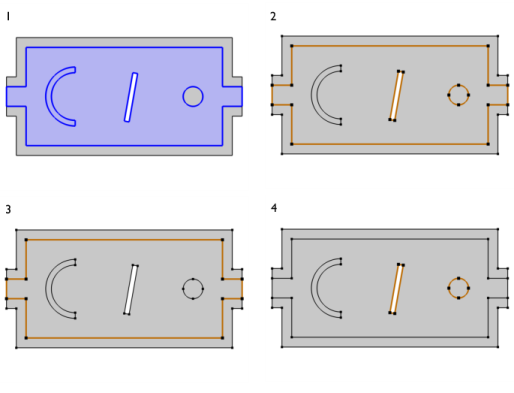 1

2

3

4