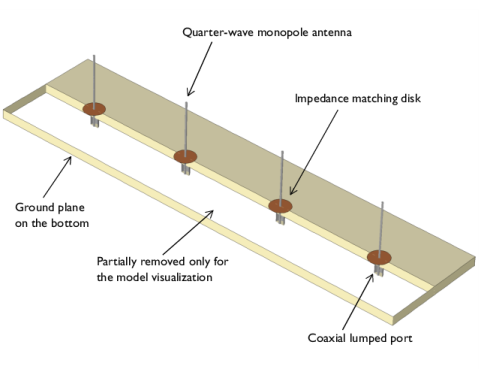 Quarter-wave monopole antenna

Impedance matching disk

Ground plane
on the bottom

Partially removed only for
the model visualization

Coaxial lumped port