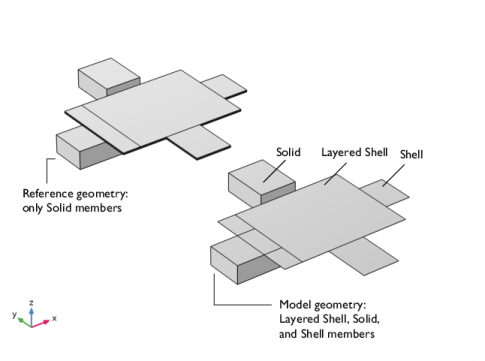 Solid
Layered Shell
Shell

Reference geometry:
only Solid members

Model geometry:
Layered Shell, Solid,
and Shell members

z
y
x