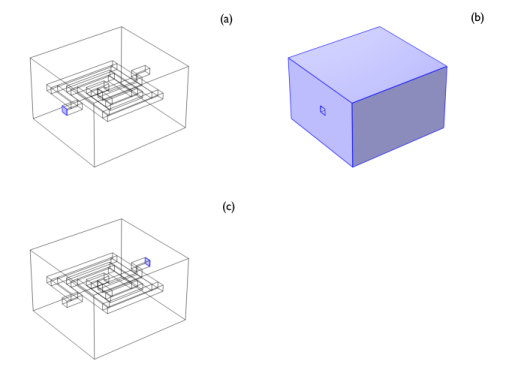 (a)

(b)

(c)