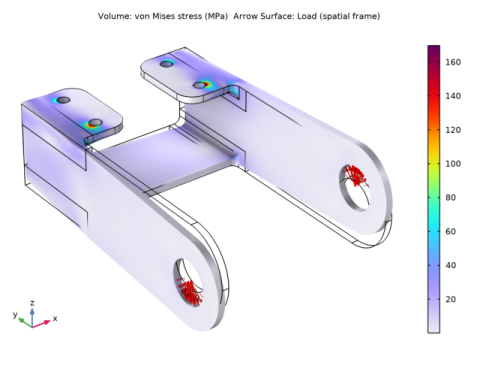 Volume: von Mises stress (MPa) Arrow Surface: Load (spatial frame)

160
140
120
100
80
60
40
20

z
y
x