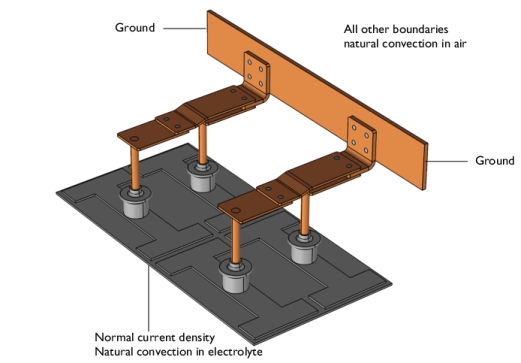 Ground

All other boundaries
natural convection in air

Ground

Normal current density
Natural convection in electrolyte