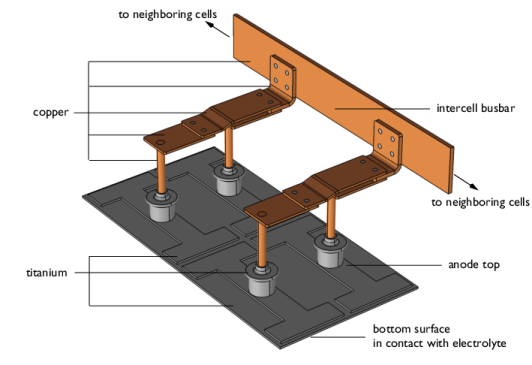 to neighboring cells

copper

intercell busbar

to neighboring cells

titanium

anode top

bottom surface
in contact with electrolyte