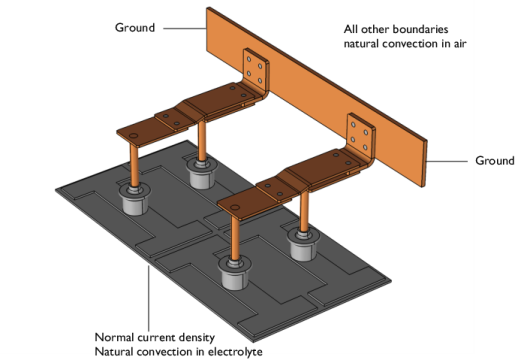 Ground

All other boundaries
natural convection in air

Ground

Normal current density
Natural convection in electrolyte