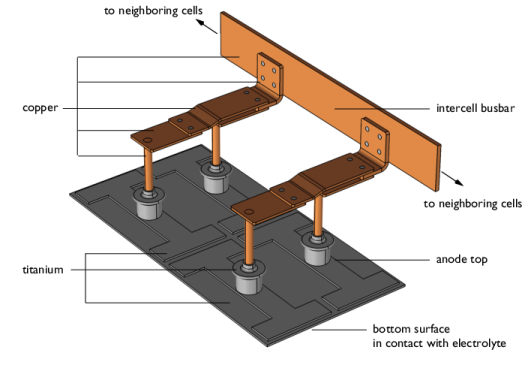 to neighboring cells

copper

intercell busbar

to neighboring cells

titanium

anode top

bottom surface
in contact with electrolyte