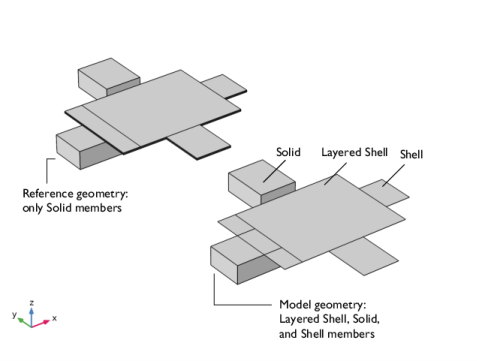 Solid
Layered Shell
Shell

Reference geometry:
only Solid members

Model geometry:
Layered Shell, Solid,
and Shell members

z
y
x